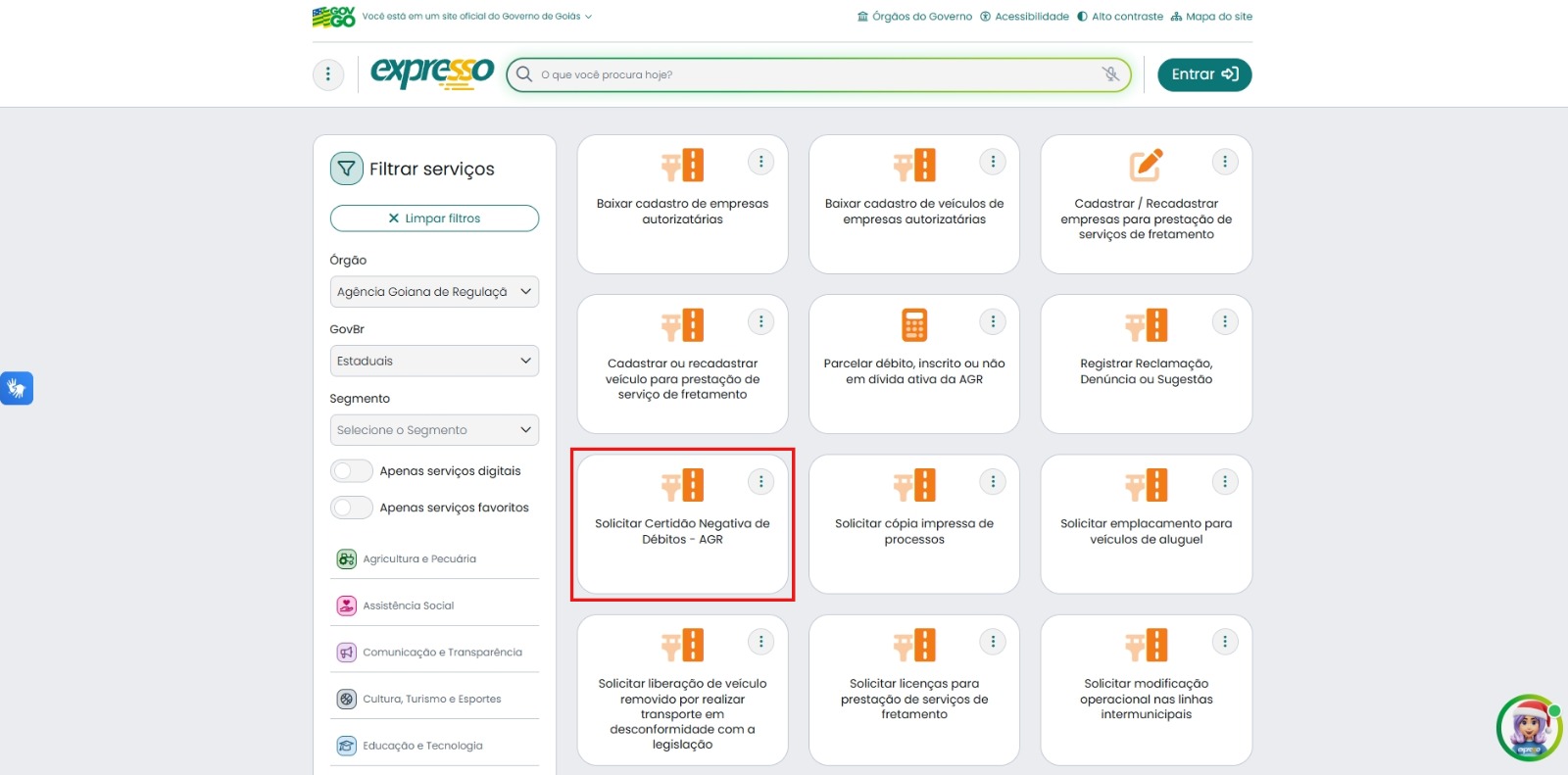 GOV GO Você está em um site oficial do Governo de Goiás

Órgãos do Governo Acessibilidade Alto contraste Mapa do site

expresso

O que você procura hoje?

Entrar

Filtrar serviços

Limpar filtros

Órgão

Agência Goiana de Regulaçã

GovBr

Estaduais

Segmento

Selecione o Segmento

Apenas serviços digitais

Apenas serviços favoritos

Agricultura e Pecuária

Assistência Social

Comunicação e Transparência

Cultura, Turismo e Esportes

Educação e Tecnologia

Baixar cadastro de empresas autorizatárias

Baixar cadastro de veículos de empresas autorizatárias

Cadastrar / Recadastrar empresas para prestação de serviços de fretamento

Cadastrar ou recadastrar veículo para prestação de serviço de fretamento

Parcelar débito, inscrito ou não em dívida ativa da AGR

Registrar Reclamação, Denúncia ou Sugestão

Solicitar Certidão Negativa de Débitos - AGR

Solicitar cópia impressa de processos

Solicitar emplacamento para veículos de aluguel

Solicitar liberação de veículo removido por realizar transporte em desconformidade com a legislação

Solicitar licenças para prestação de serviços de fretamento

Solicitar modificação operacional nas linhas intermunicipais